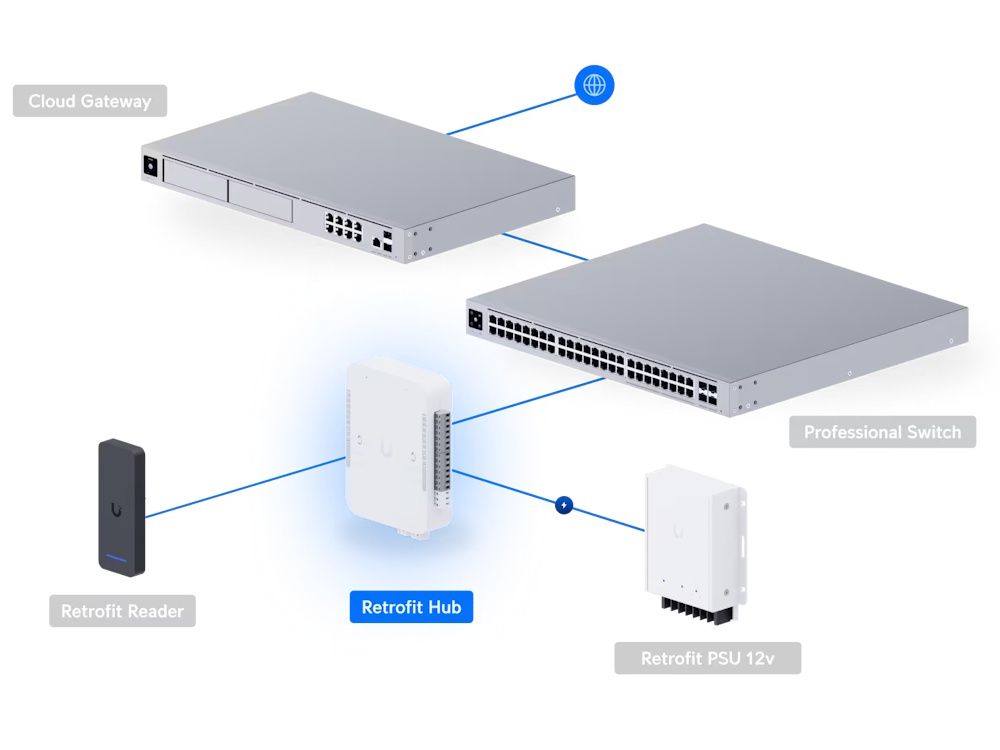 Cloud Gateway

Professional Switch

Retrofit Reader

Retrofit Hub

Retrofit PSU 12v